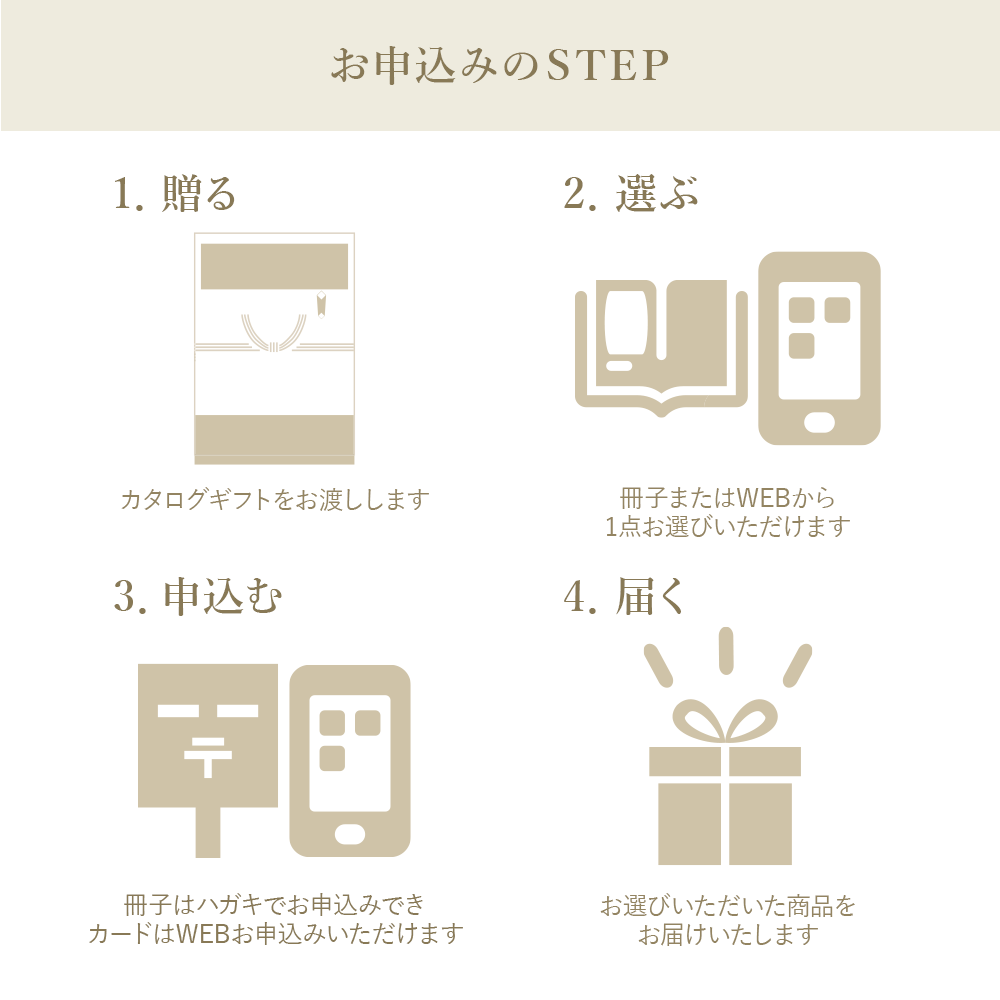 お申込みのSTEP

1. 贈る

カタログギフトをお渡しします

2. 選ぶ

冊子またはWEBから
1点お選びいただけます

3. 申込む

冊子はハガキでお申込みでき
カードはWEBお申込みいただけます

4. 届く

お選びいただいた商品を
お届けいたします